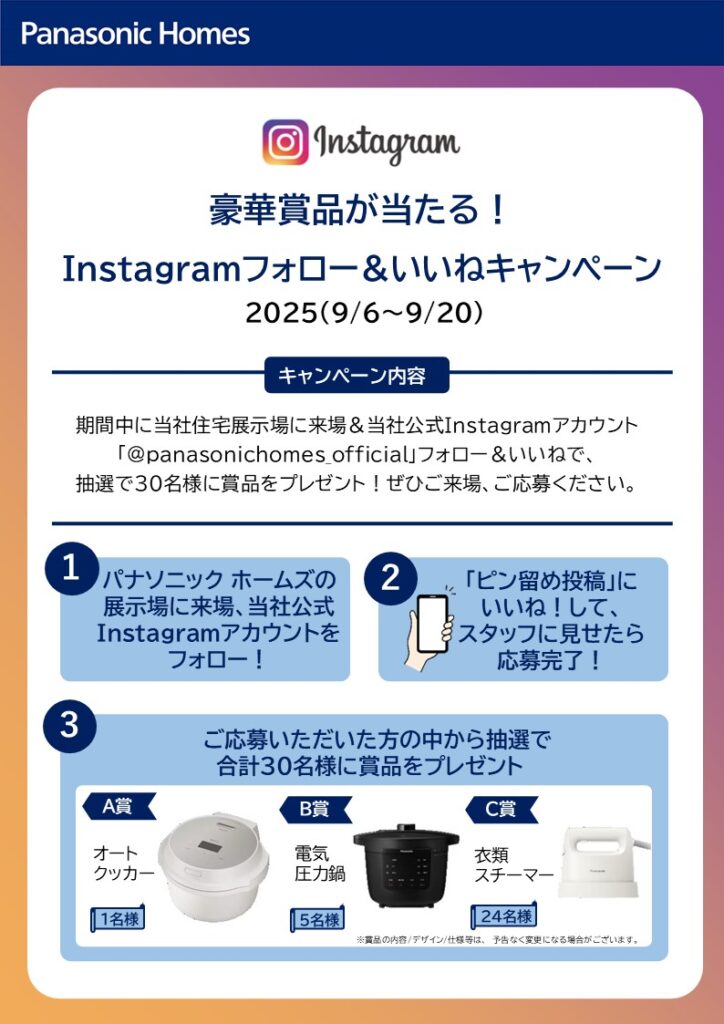 Panasonic Homes

Instagram

豪華賞品が当たる！

Instagramフォロー＆いいねキャンペーン

2025(9/6~9/20)

キャンペーン内容

期間中に当社住宅展示場に来場＆当社公式Instagramアカウント「@panasonichomes_official」フォロー＆いいねで、抽選で30名様に賞品をプレゼント！ぜひご来場、ご応募ください。

1 パナソニック ホームズの展示場に来場、当社公式Instagramアカウントをフォロー！

2 「ピン留め投稿」にいいね！して、スタッフに見せたら応募完了！

3 ご応募いただいた方の中から抽選で合計30名様に賞品をプレゼント

A賞 オートクッカー 1名様

B賞 電気圧力鍋 5名様

C賞 衣類スチーマー 24名様

※賞品の内容／デザイン／仕様等は、予告なく変更になる場合がございます。